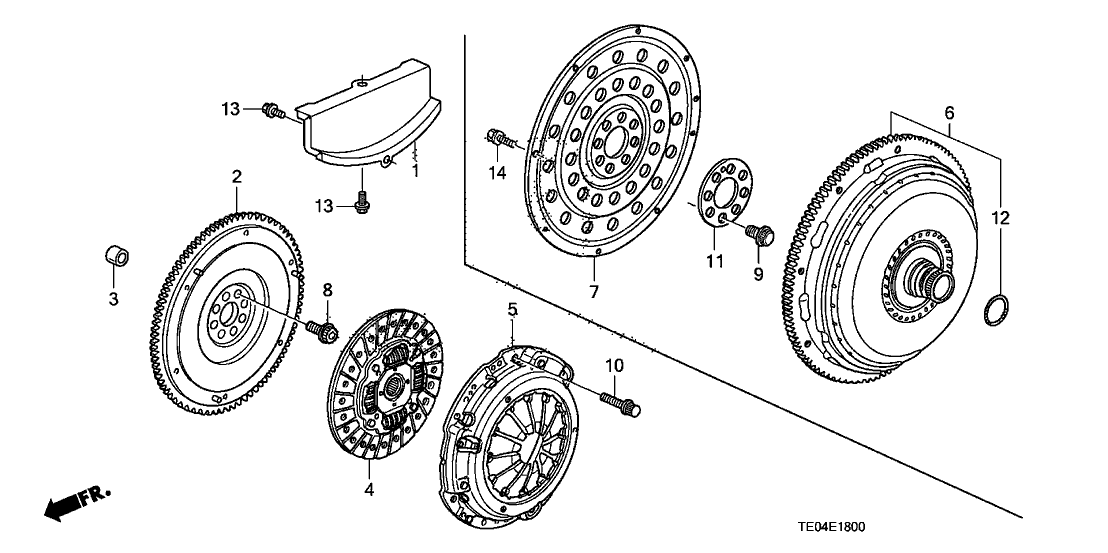 13
1
13
2
3
8
4
5
10
14
7
11
9
6
12
FR.
TE04E1800