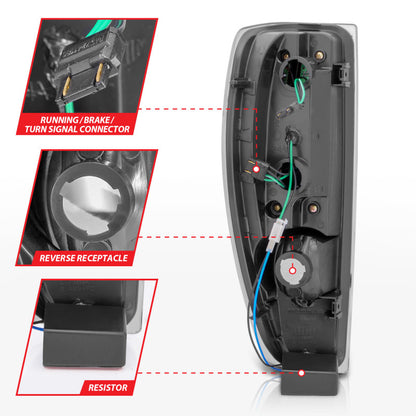 RUNNING / BRAKE / TURN SIGNAL CONNECTOR

REVERSE RECEPTACLE

RESISTOR